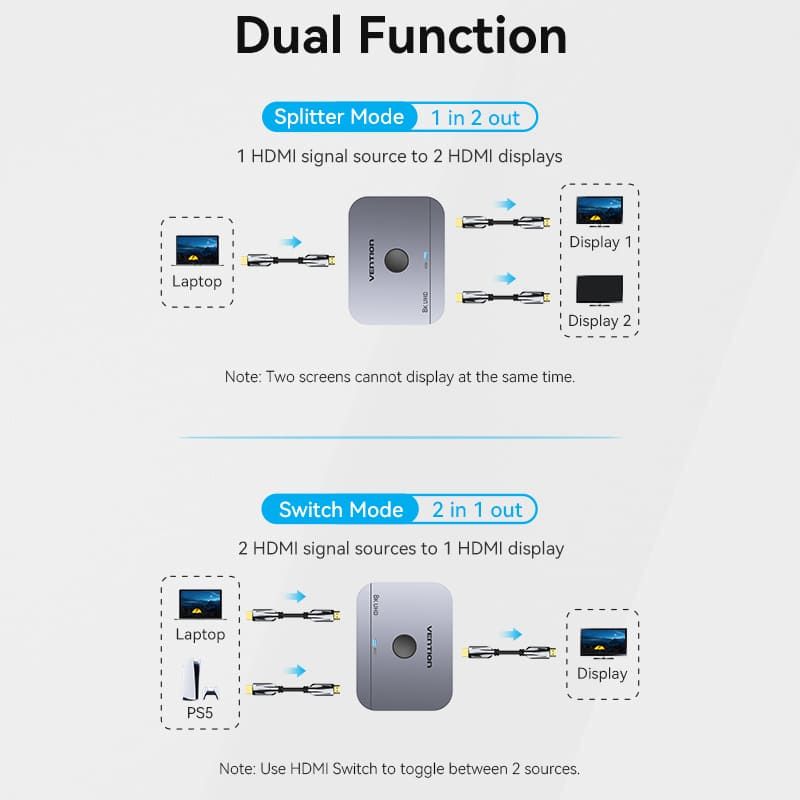 Dual Function

Splitter Mode 1 in 2 out

1 HDMI signal source to 2 HDMI displays

Laptop

VENTION

8K UHD

Display 1

Display 2

Note: Two screens cannot display at the same time.

Switch Mode 2 in 1 out

2 HDMI signal sources to 1 HDMI display

Laptop

PS5

8K UHD

VENTION

Display

Note: Use HDMI Switch to toggle between 2 sources.