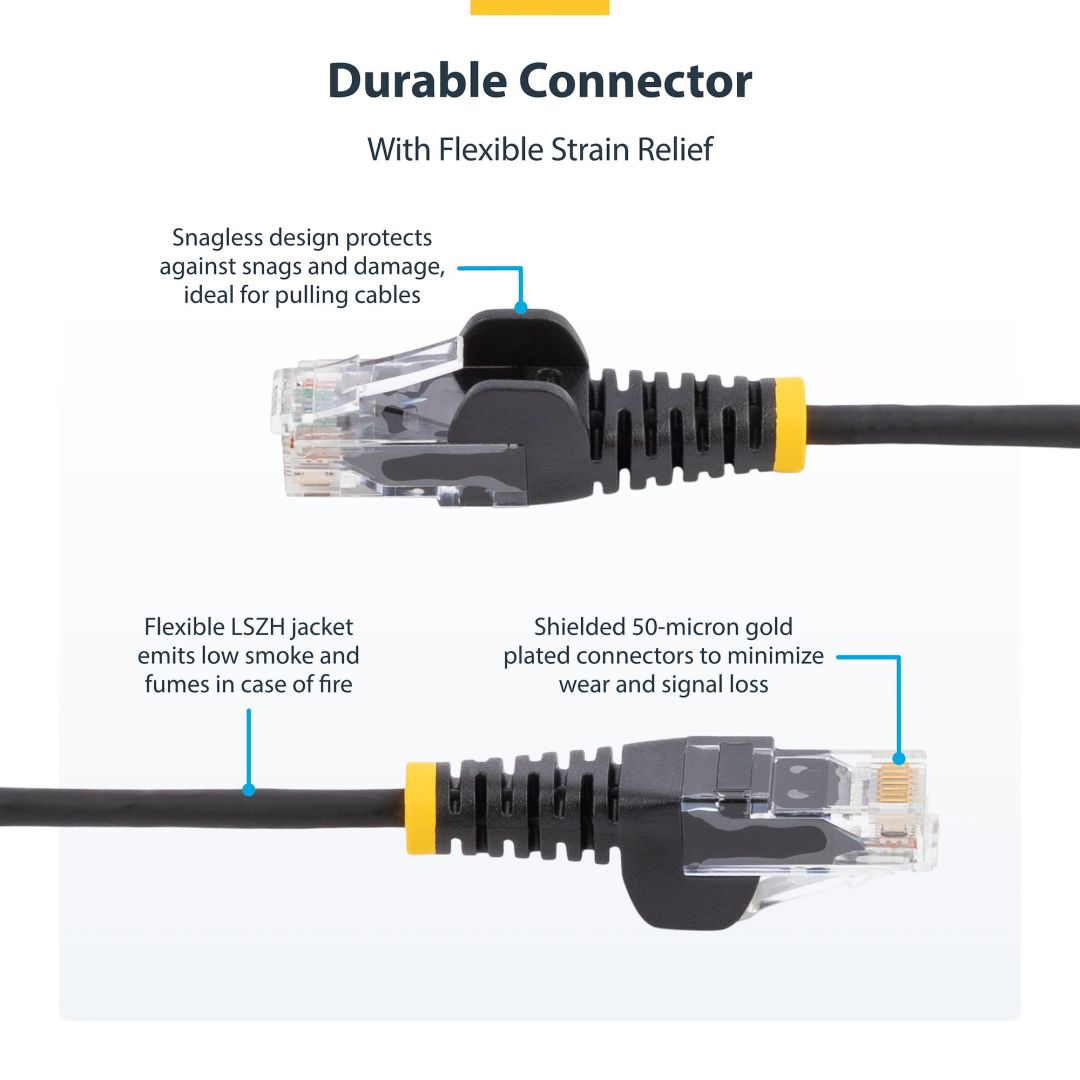 Durable Connector

With Flexible Strain Relief

Snagless design protects against snags and damage, ideal for pulling cables

Flexible LSZH jacket emits low smoke and fumes in case of fire

Shielded 50-micron gold plated connectors to minimize wear and signal loss