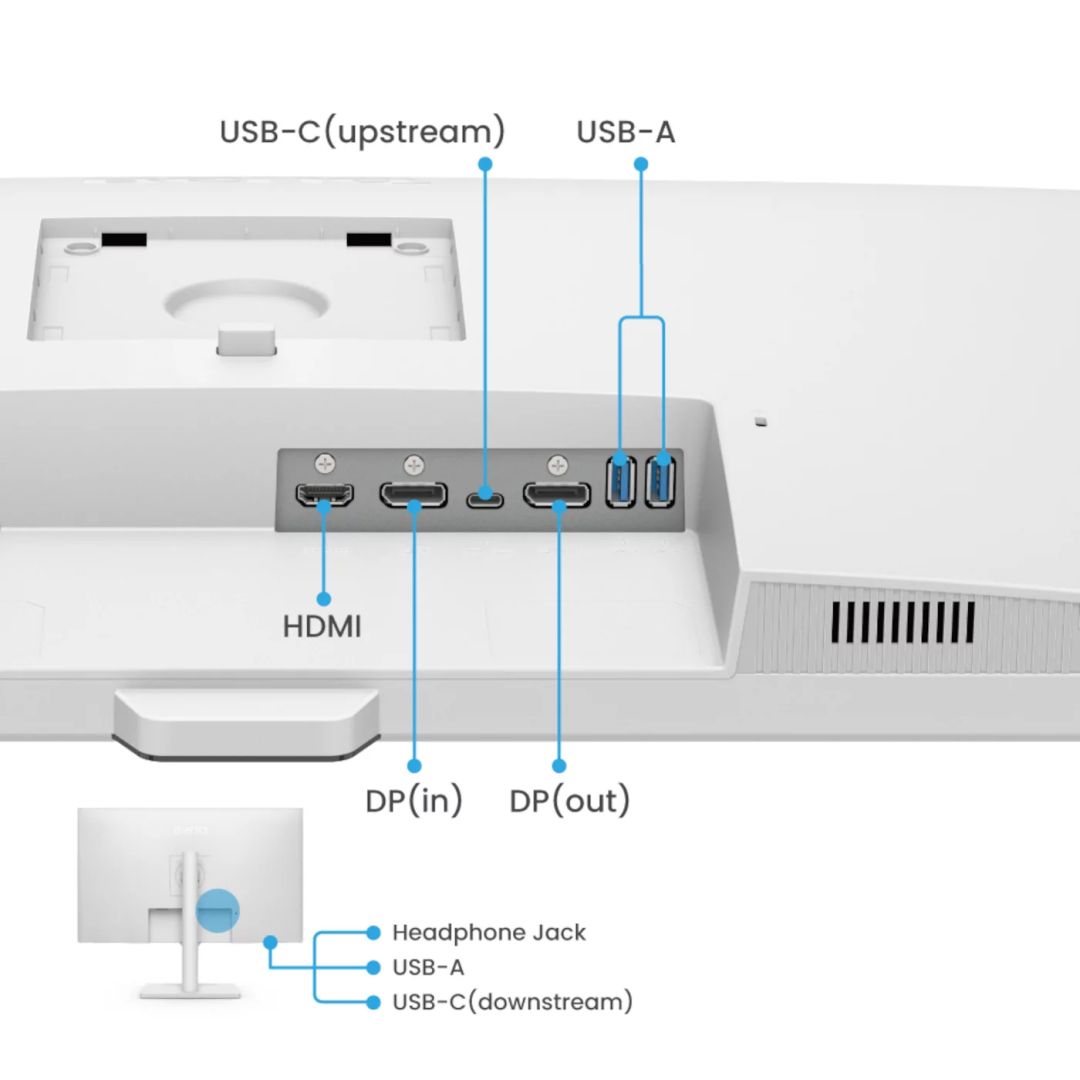 USB-C(upstream)
USB-A
HDMI
DP(in)
DP(out)
Headphone Jack
USB-A
USB-C(downstream)