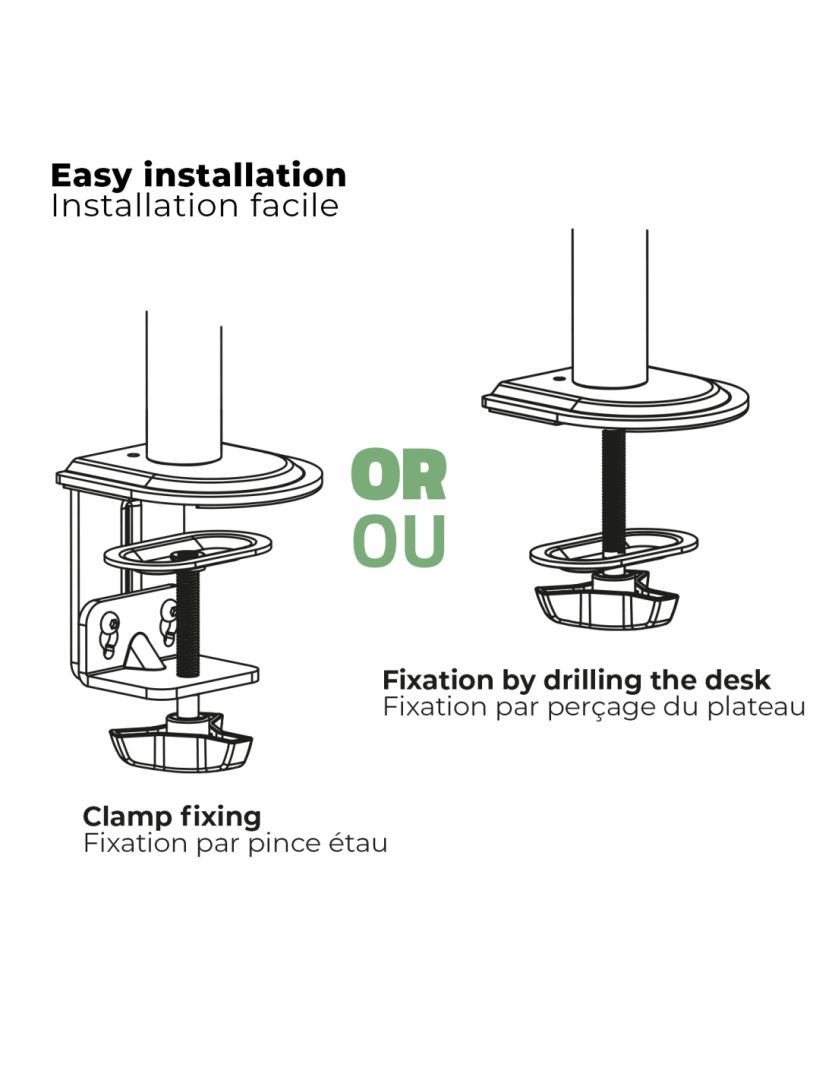 Easy installation
Installation facile

OR
OU

Fixation by drilling the desk
Fixation par perçage du plateau

Clamp fixing
Fixation par pince étau