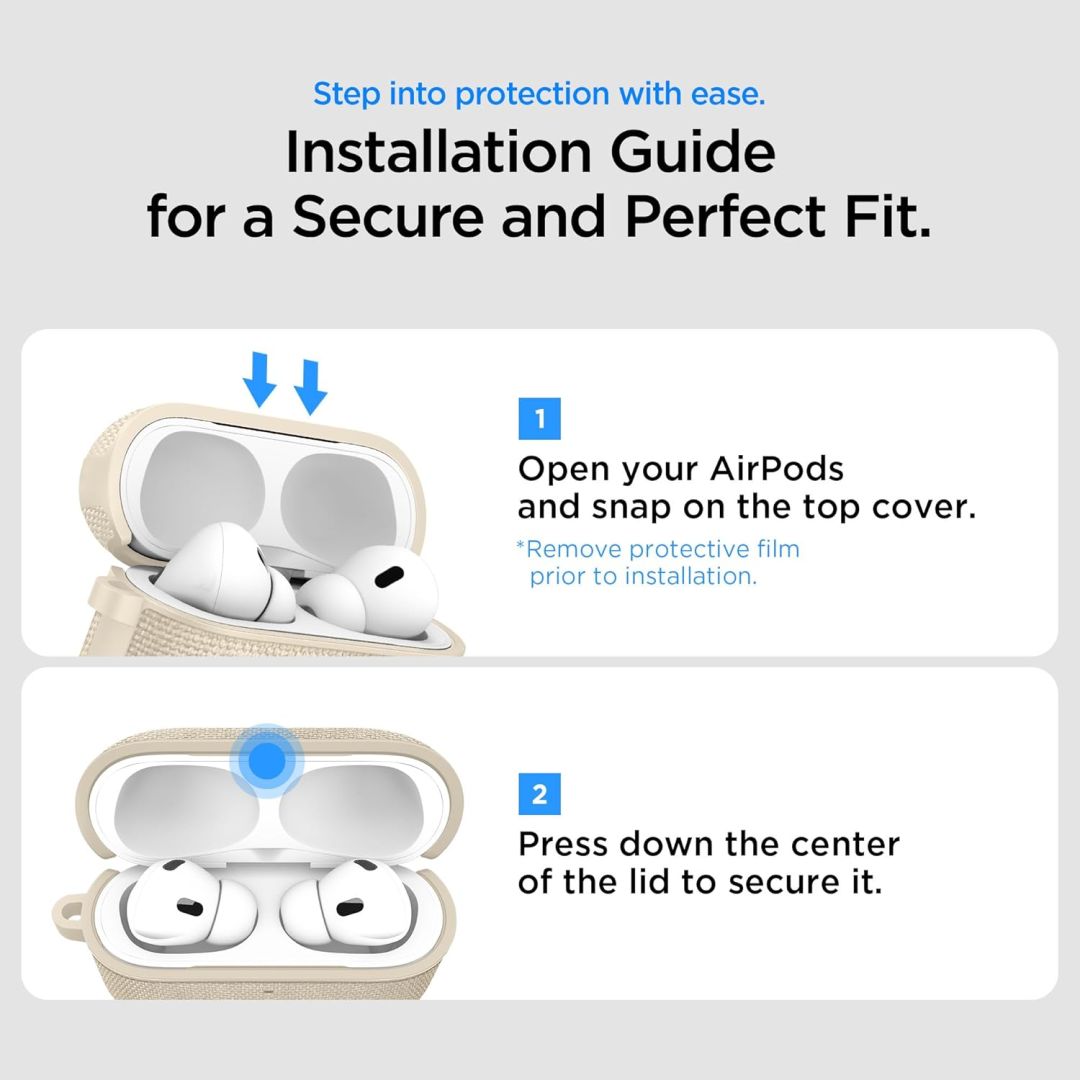 Step into protection with ease.

Installation Guide for a Secure and Perfect Fit.

1

Open your AirPods and snap on the top cover.

*Remove protective film prior to installation.

2

Press down the center of the lid to secure it.