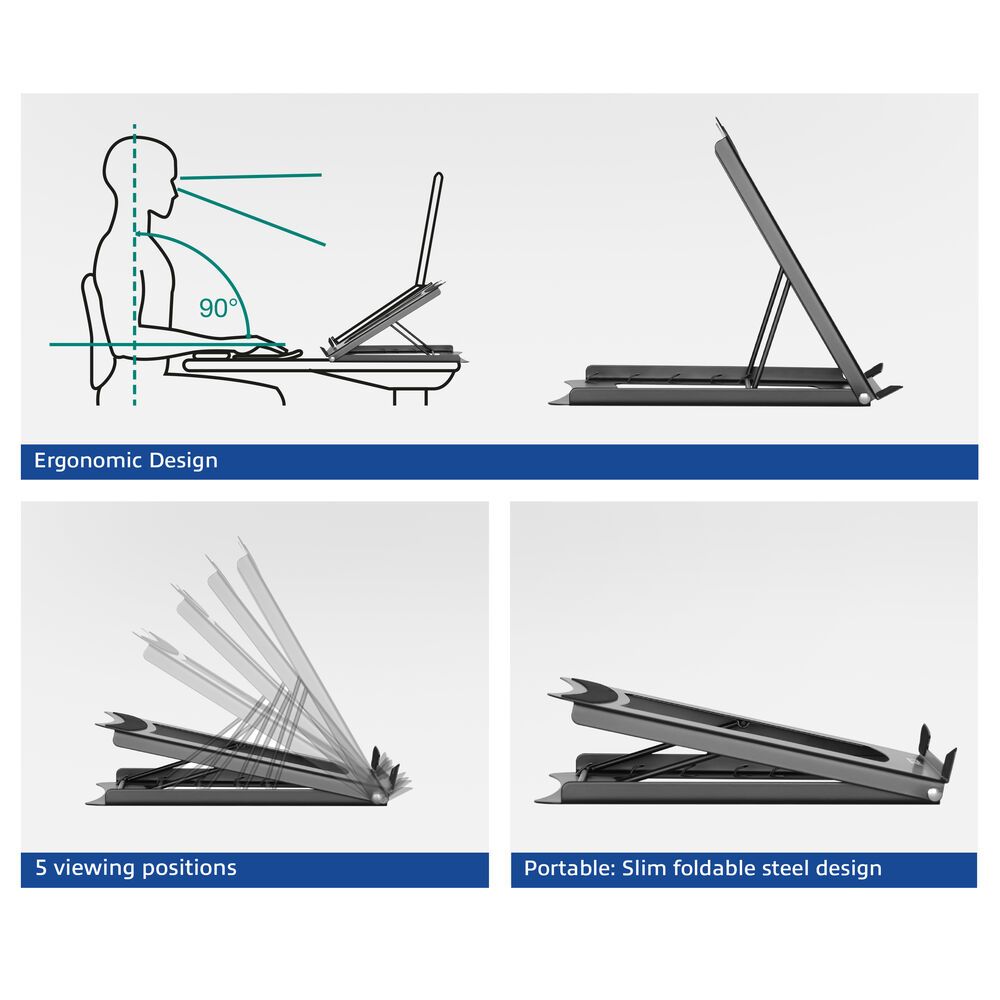 90°

Ergonomic Design

5 viewing positions

Portable: Slim foldable steel design