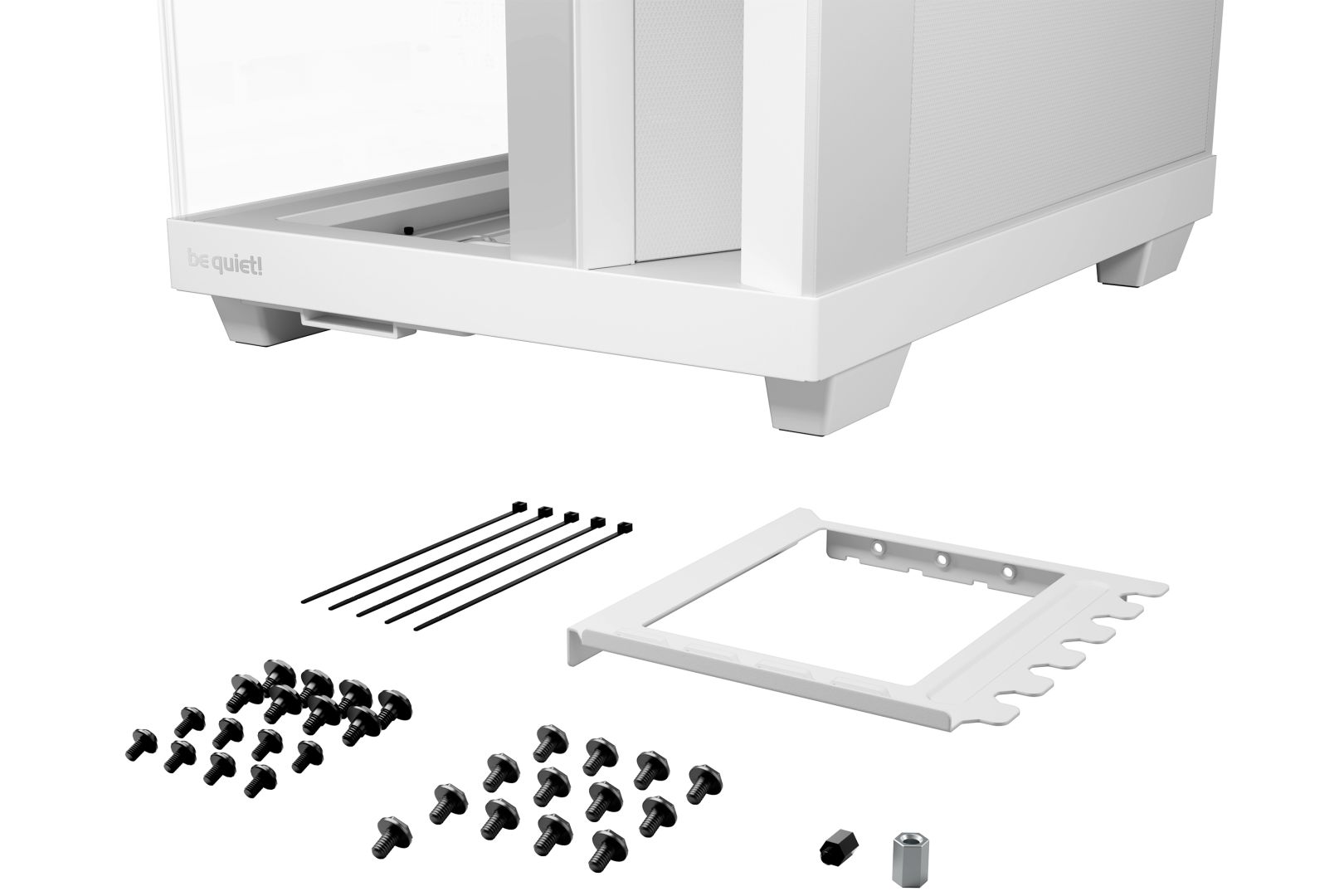 be quiet!