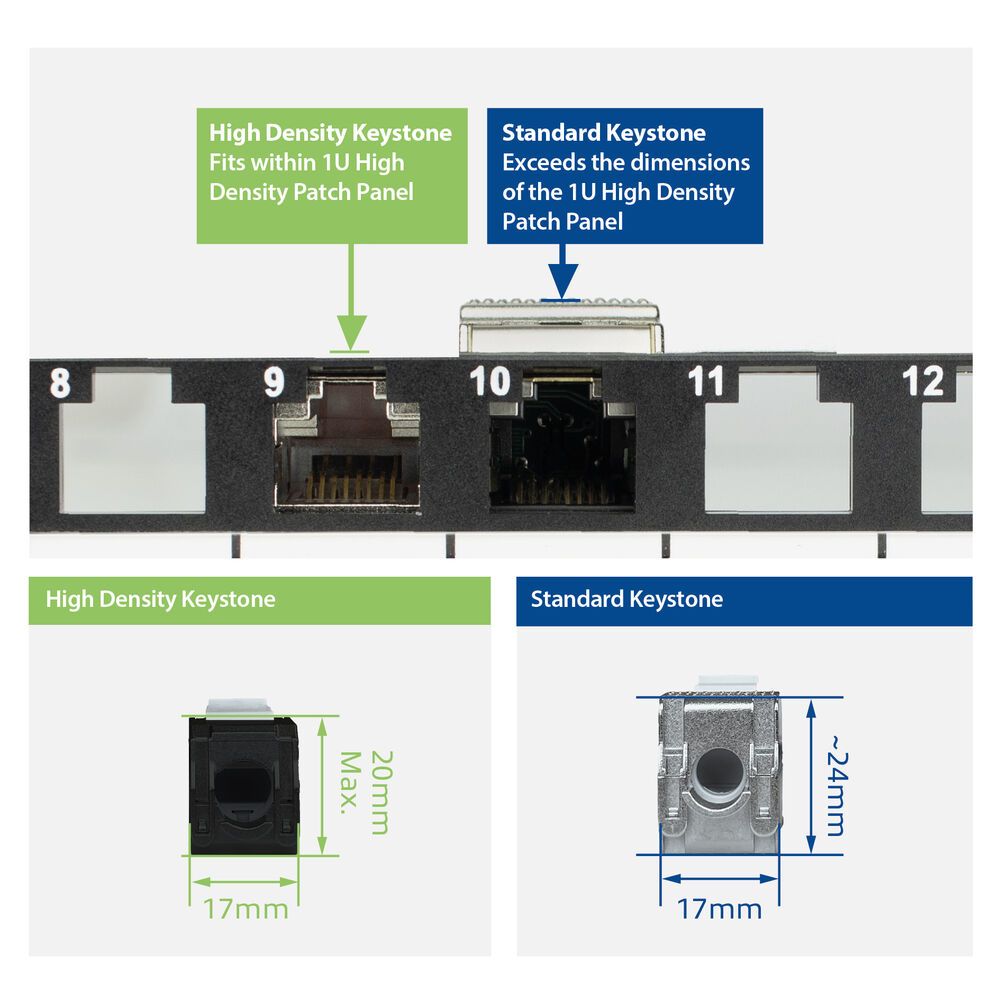 High Density Keystone
Fits within 1U High Density Patch Panel

Standard Keystone
Exceeds the dimensions of the 1U High Density Patch Panel

8 9 10 11 12

High Density Keystone

20mm Max.

17mm

Standard Keystone

~24mm

17mm