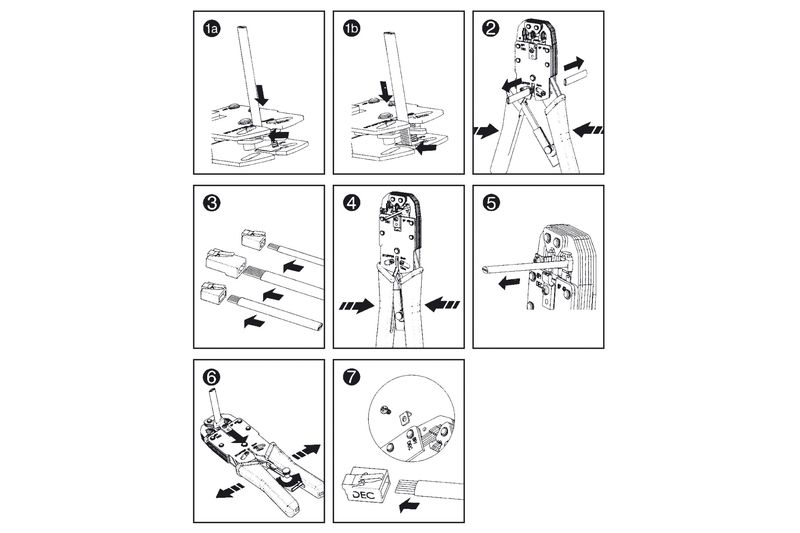 1a

1b

2

3

4

5

6

7

DEC