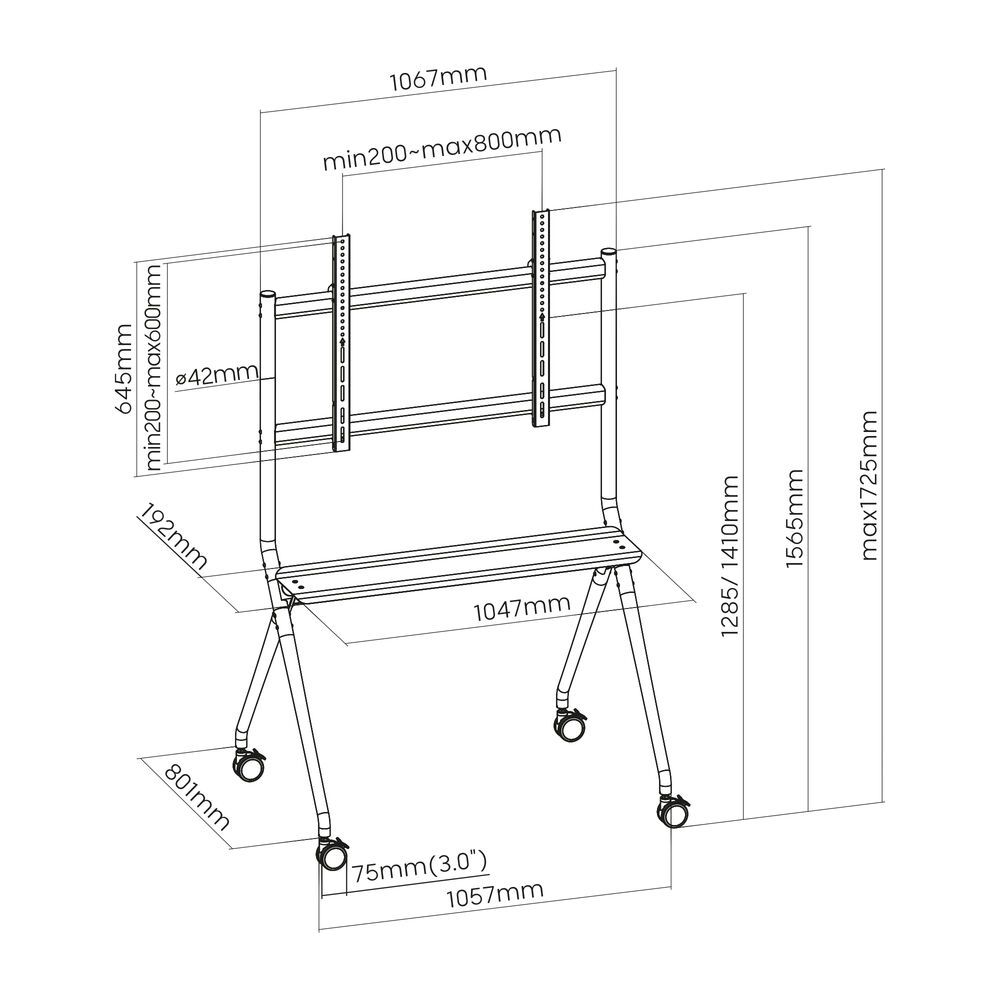 1067mm
min200~max800mm
645mm
min200~max600mm
ø42mm
192mm
1047mm
1285/ 1410mm
1565mm
max1725mm
801mm
75mm(3.0")
1057mm