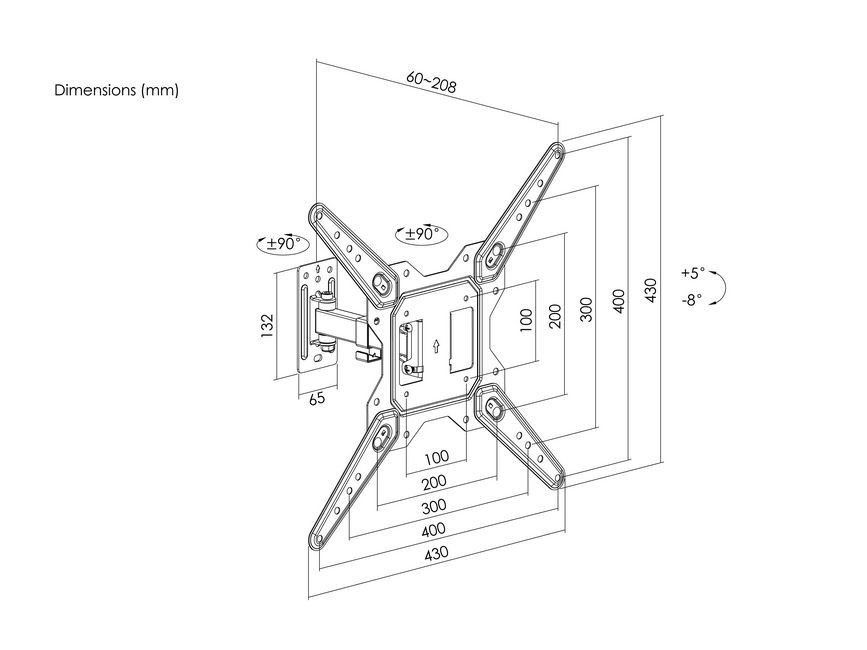 Dimensions (mm)

60~208

±90°

±90°

132

65

100

200

300

400

430

+5°

-8°

100

200

300

400

430