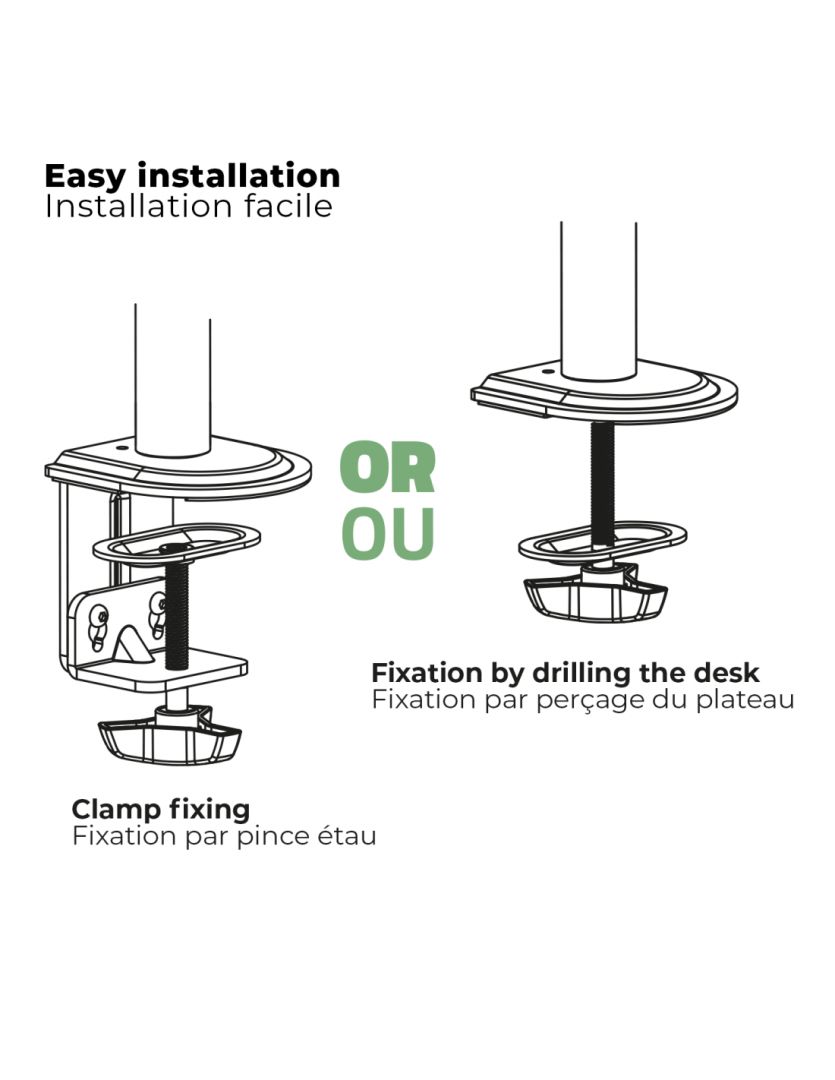 Easy installation
Installation facile

OR
OU

Fixation by drilling the desk
Fixation par perçage du plateau

Clamp fixing
Fixation par pince étau