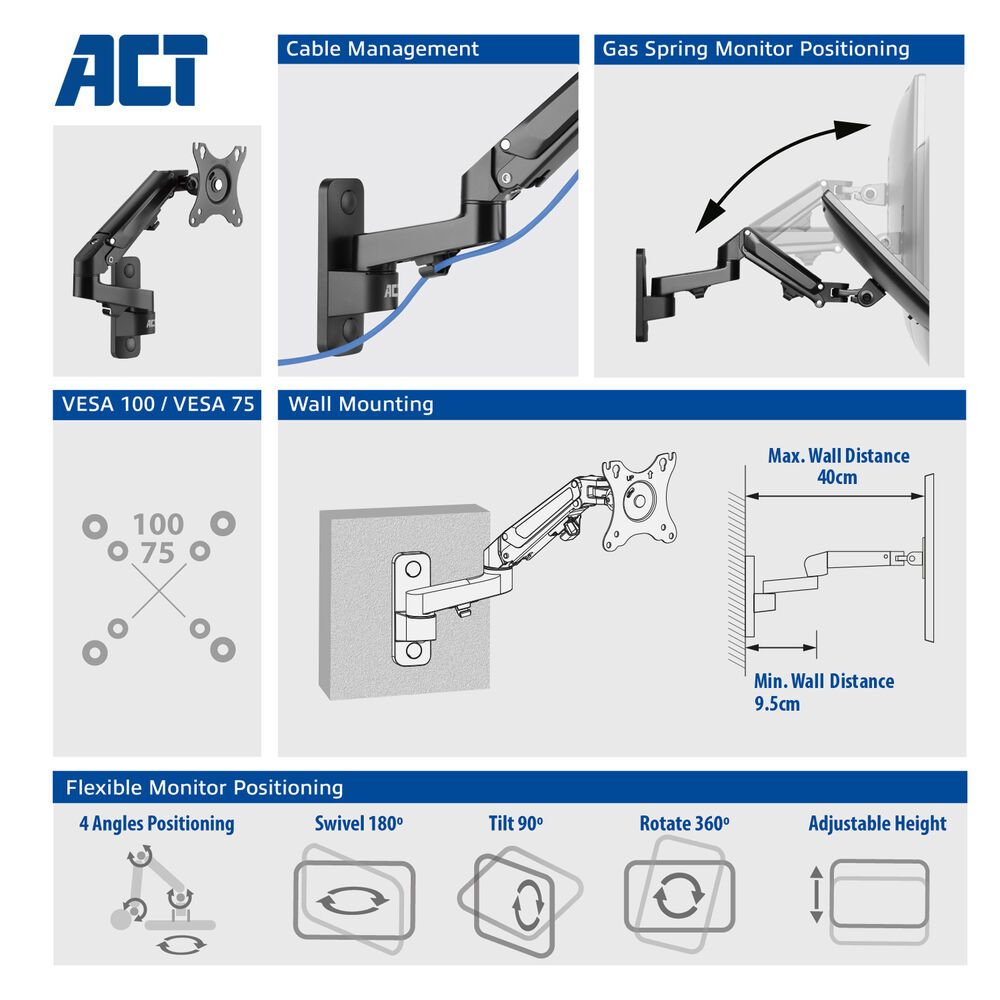 ACT

Cable Management

Gas Spring Monitor Positioning

VESA 100 / VESA 75

100
75

Wall Mounting

Max. Wall Distance
40cm

Min. Wall Distance
9.5cm

Flexible Monitor Positioning

4 Angles Positioning

Swivel 180º

Tilt 90º

Rotate 360º

Adjustable Height