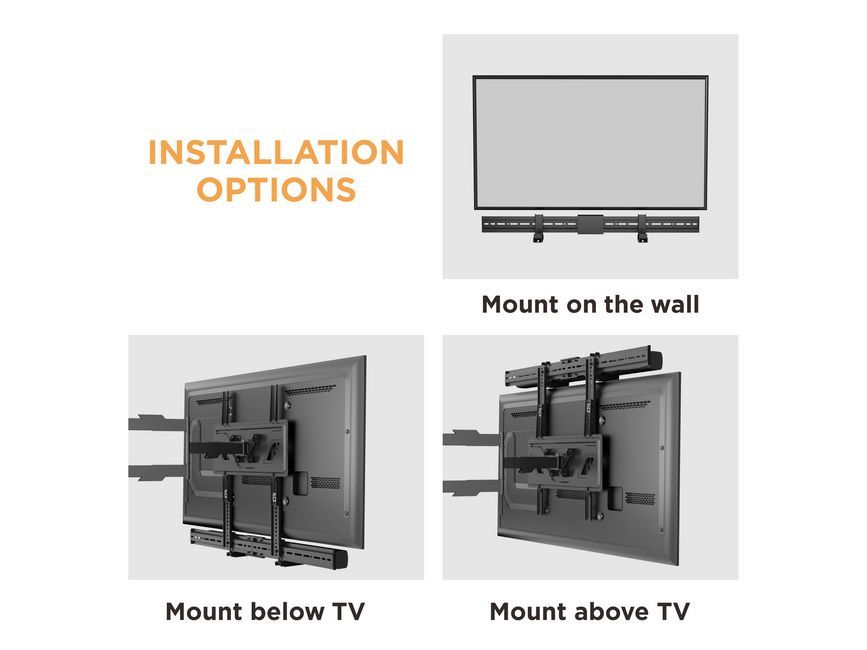 INSTALLATION OPTIONS

Mount on the wall

Mount below TV

Mount above TV