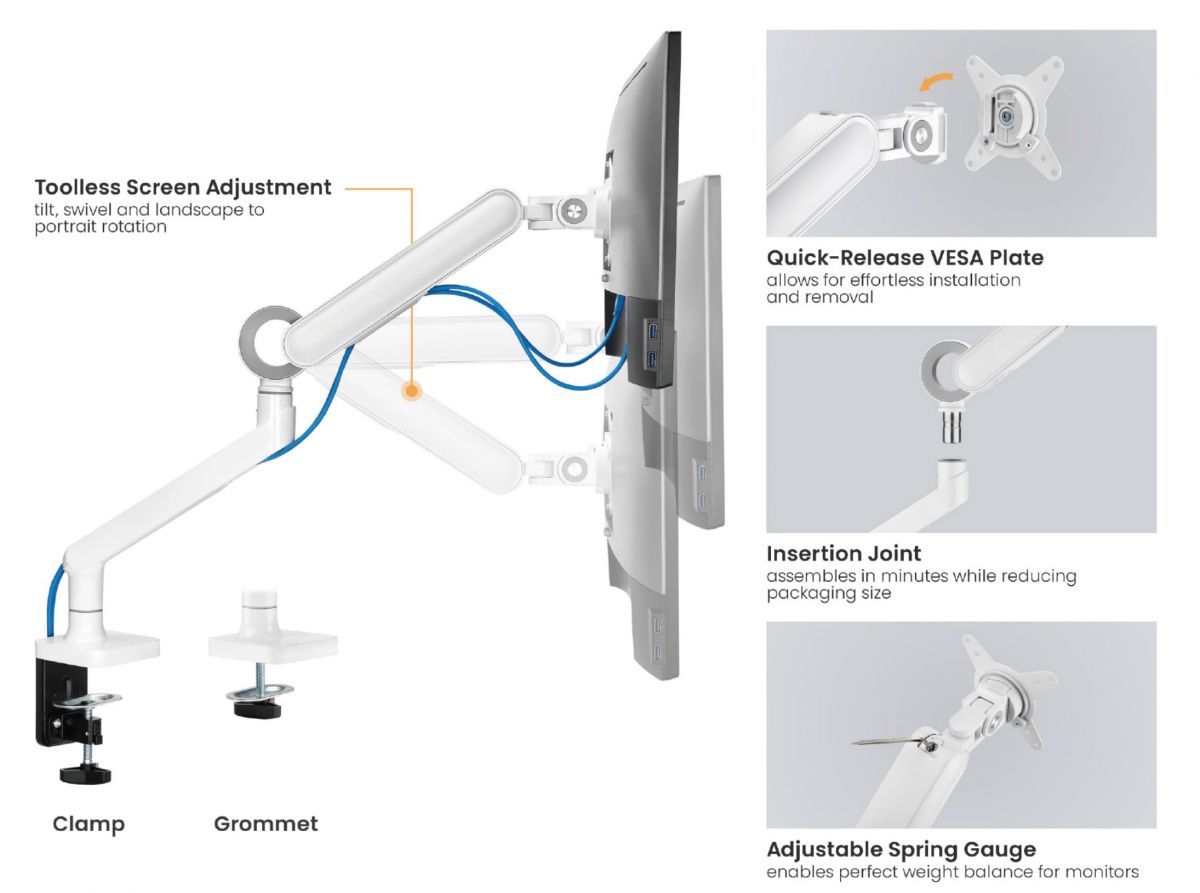 Toolless Screen Adjustment
tilt, swivel and landscape to portrait rotation

Clamp

Grommet

Quick-Release VESA Plate
allows for effortless installation and removal

Insertion Joint
assembles in minutes while reducing packaging size

Adjustable Spring Gauge
enables perfect weight balance for monitors