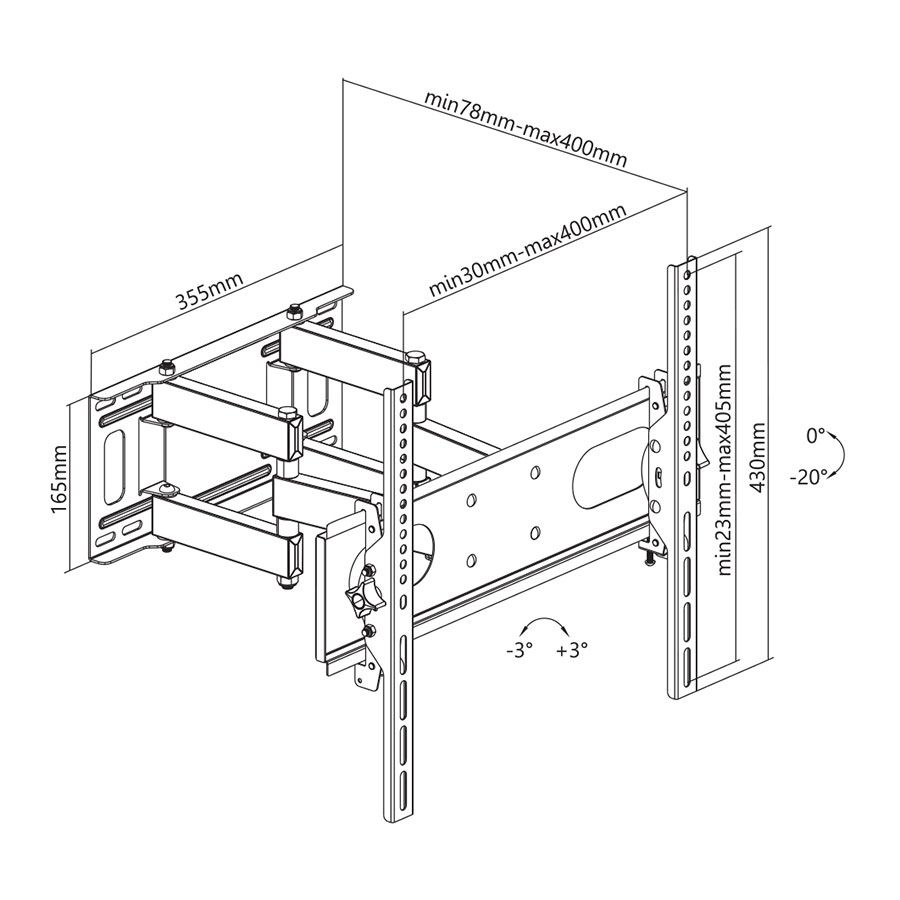 min78mm-max400mm

min30mm-max400mm

355mm

165mm

min23mm-max405mm

430mm

0°

-20°

-3°

+3°