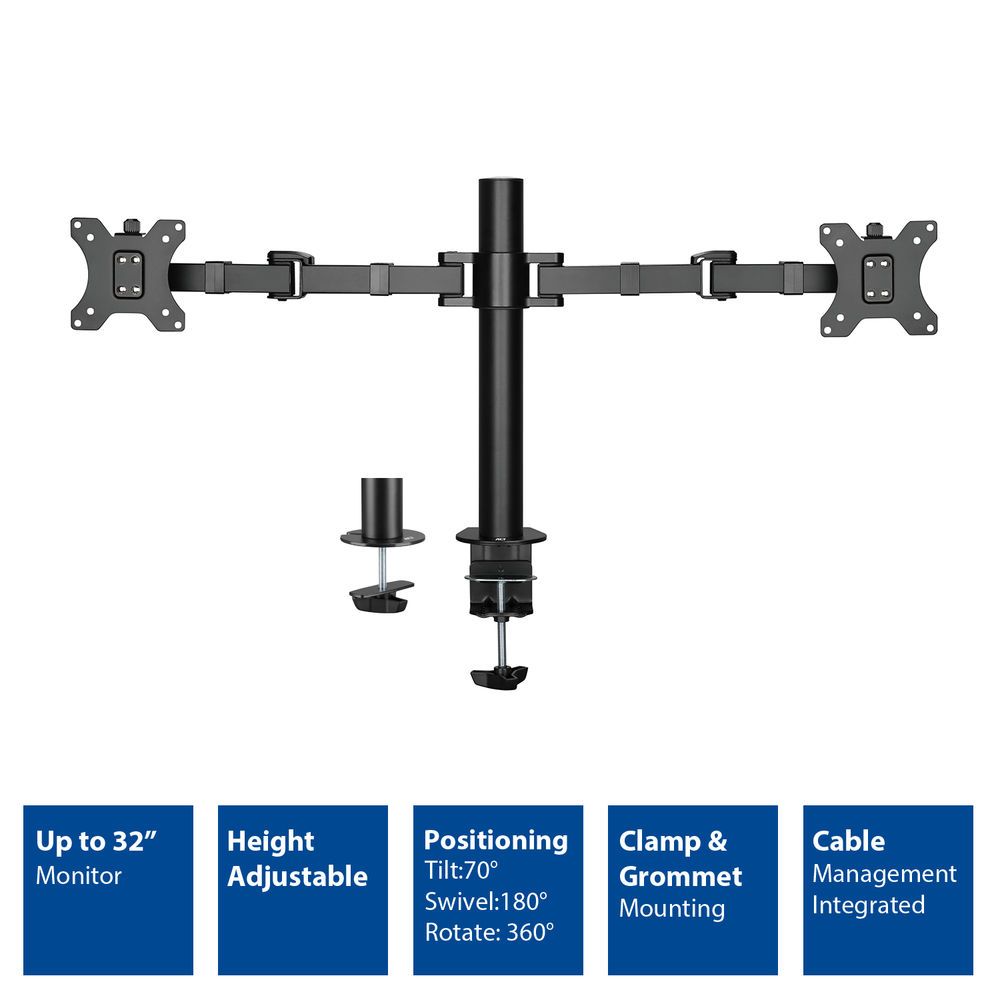 Up to 32”
Monitor

Height
Adjustable

Positioning
Tilt:70°
Swivel:180°
Rotate: 360°

Clamp &
Grommet
Mounting

Cable
Management
Integrated