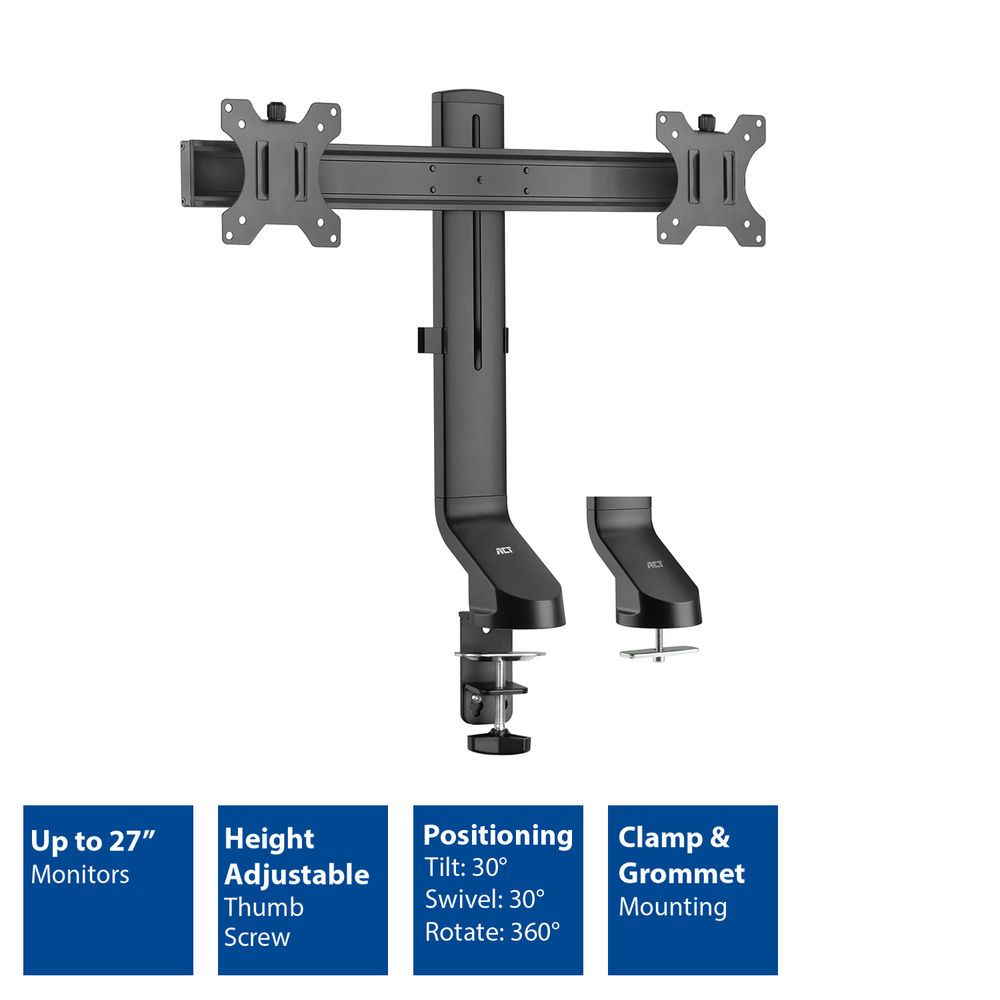 ACT

ACT

Up to 27”
Monitors

Height Adjustable
Thumb Screw

Positioning
Tilt: 30°
Swivel: 30°
Rotate: 360°

Clamp & Grommet
Mounting