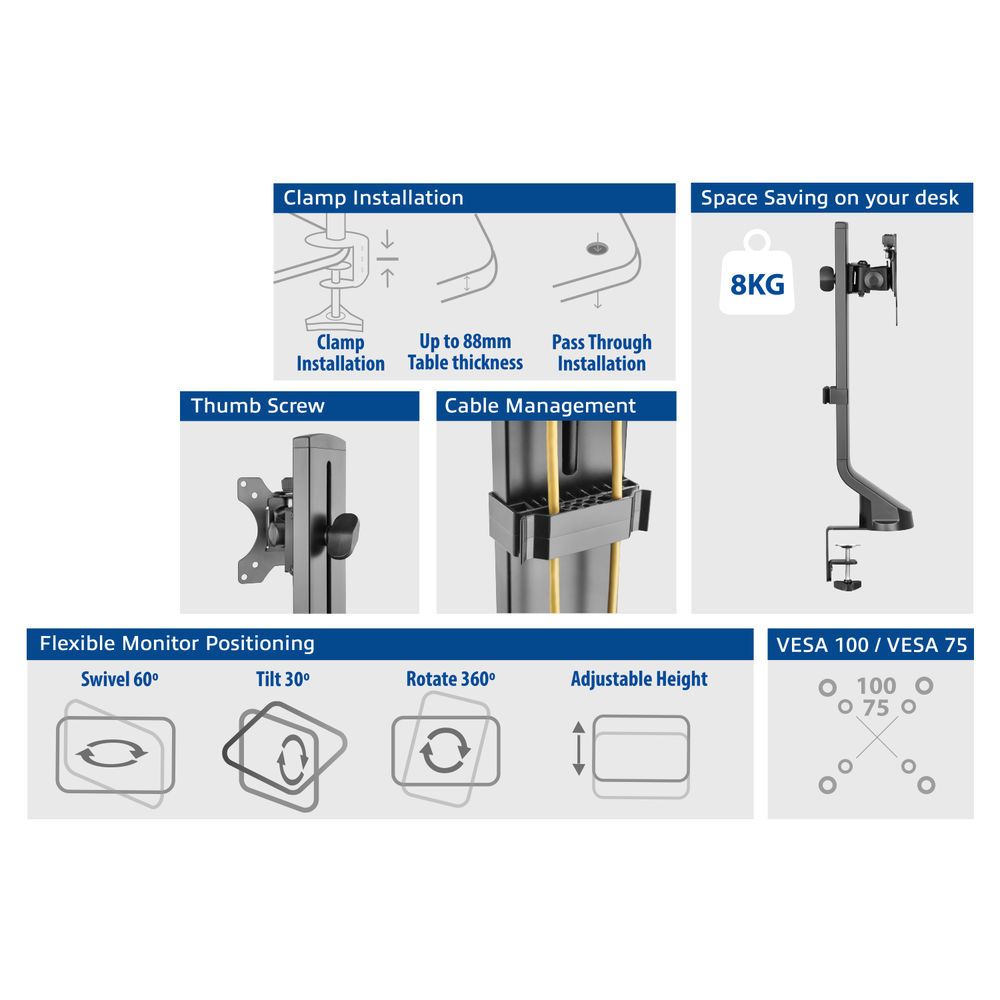 Clamp Installation

Clamp Installation

Up to 88mm Table thickness

Pass Through Installation

Space Saving on your desk

8KG

Thumb Screw

Cable Management

Flexible Monitor Positioning

Swivel 60º

Tilt 30º

Rotate 360º

Adjustable Height

VESA 100 / VESA 75

100

75