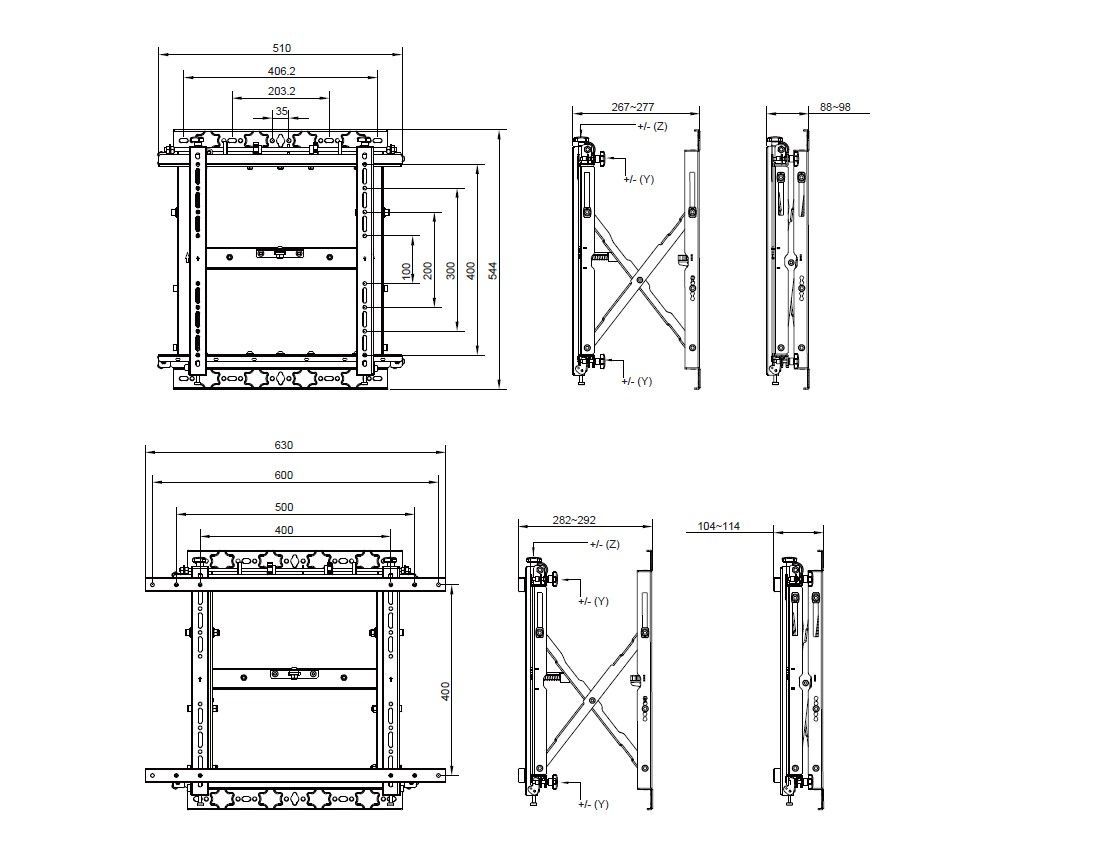 510
406.2
203.2
35
100
200
300
400
544
267~277
+/- (Z)
+/- (Y)
+/- (Y)
88~98
630
600
500
400
400
282~292
+/- (Z)
+/- (Y)
+/- (Y)
104~114