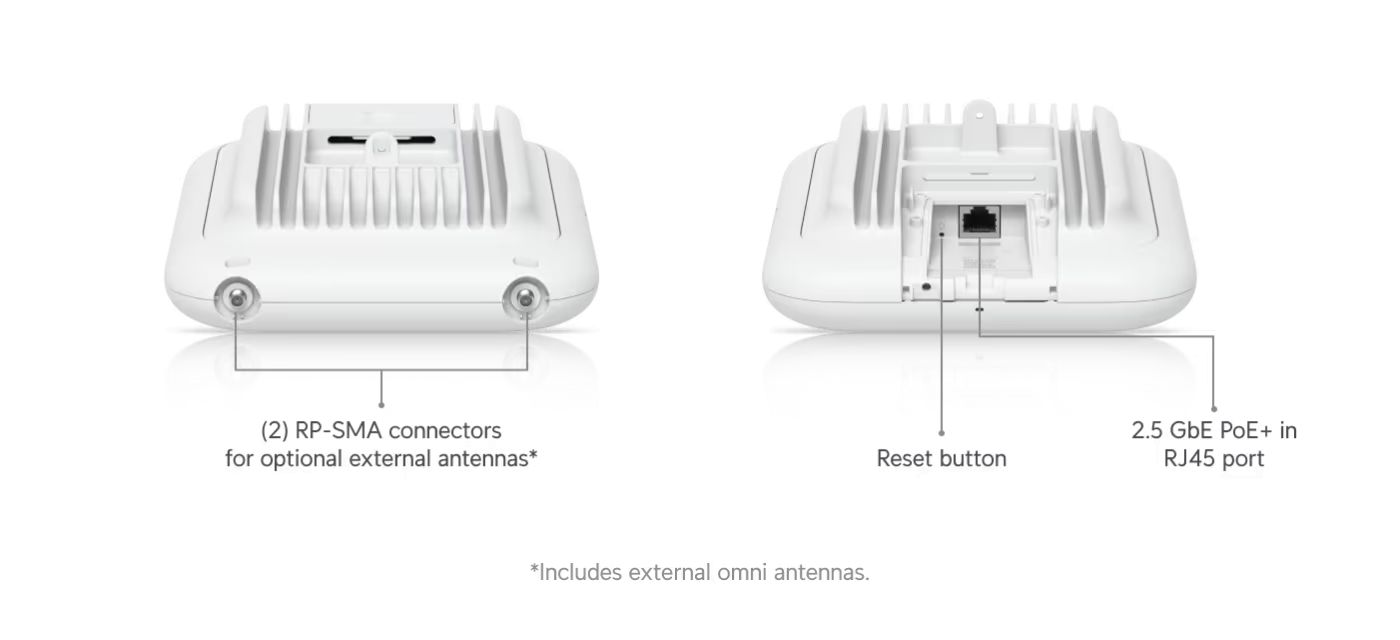 (2) RP-SMA connectors for optional external antennas*

Reset button

2.5 GbE PoE+ in RJ45 port

*Includes external omni antennas.