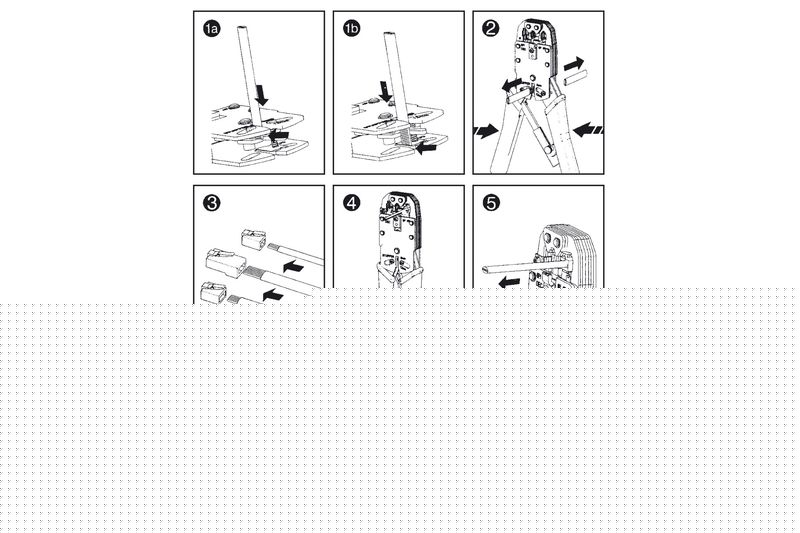 1a

1b

2

3

4

5