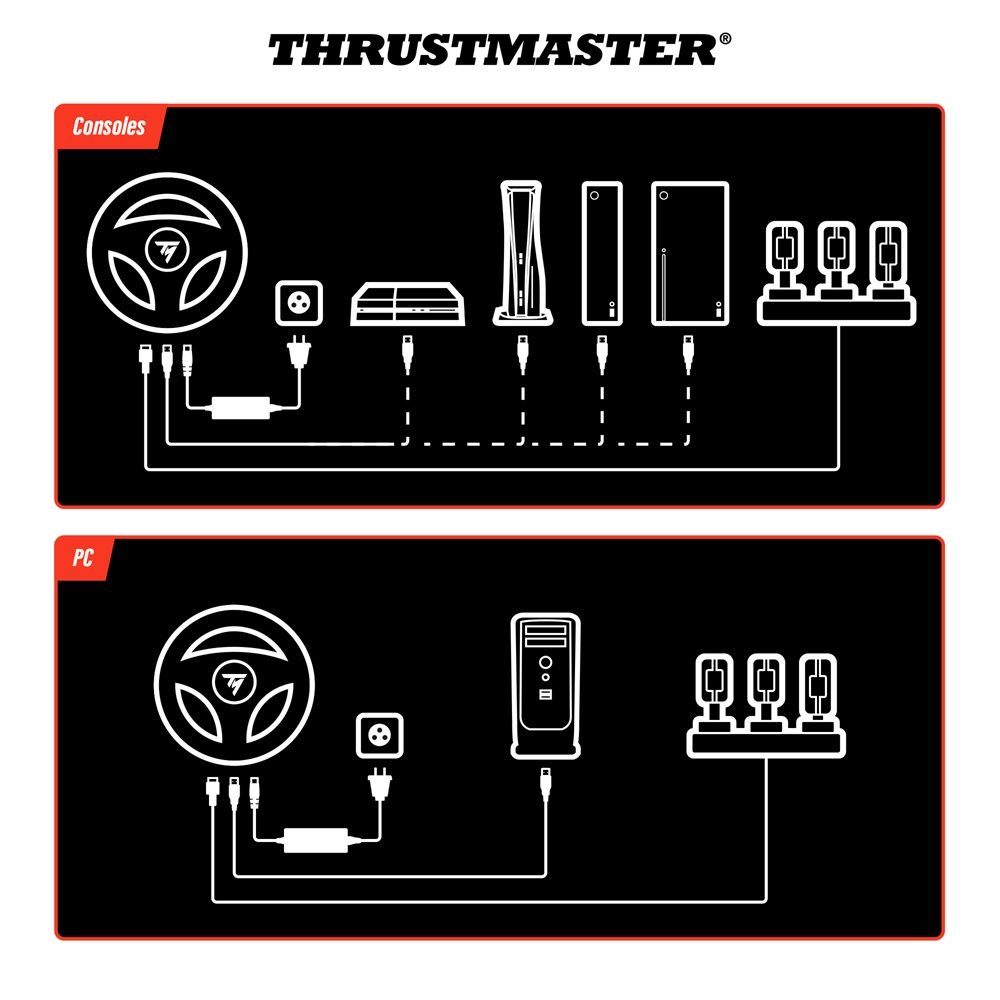 THRUSTMASTER®

Consoles

PC