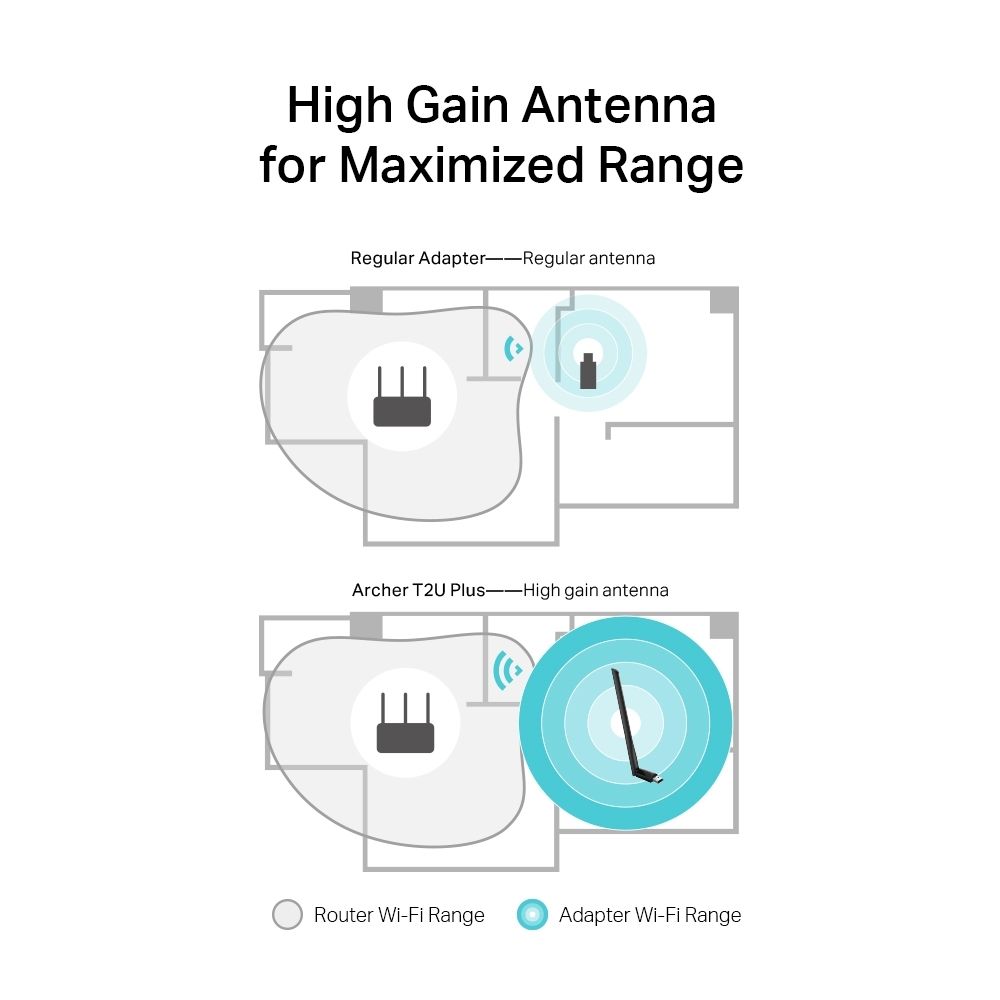 High Gain Antenna for Maximized Range

Regular Adapter——Regular antenna

Archer T2U Plus——High gain antenna

Router Wi-Fi Range

Adapter Wi-Fi Range